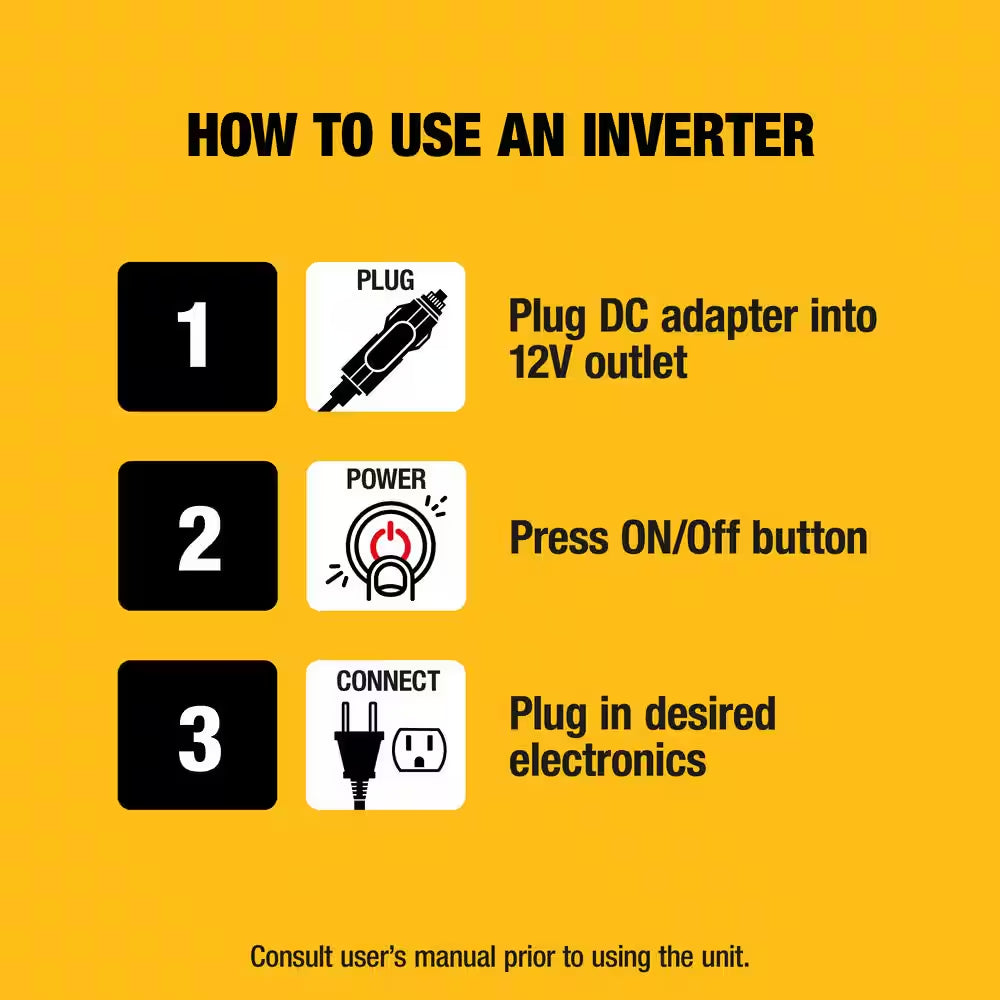 HOW TO USE AN INVERTER

1

PLUG

Plug DC adapter into 12V outlet

2

POWER

Press ON/Off button

3

CONNECT

Plug in desired electronics

Consult user's manual prior to using the unit.