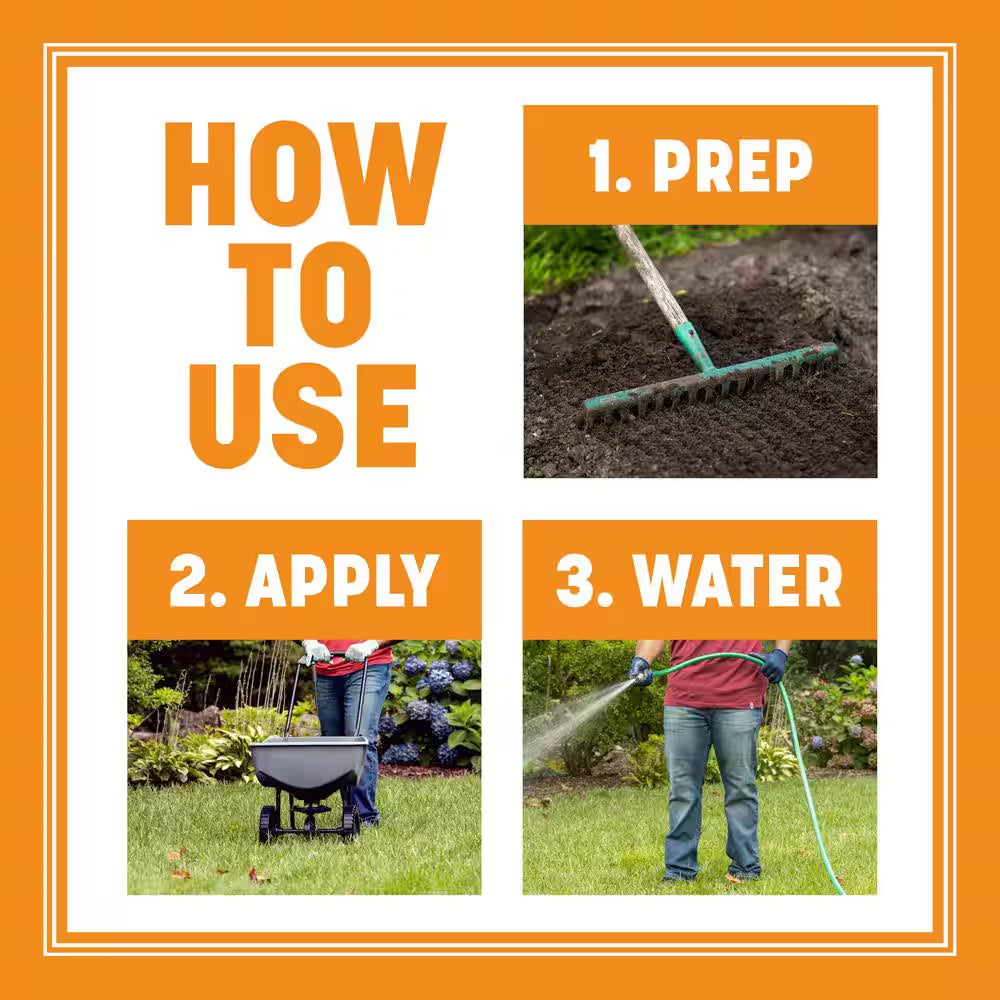 HOW TO USE

1. PREP

2. APPLY

3. WATER