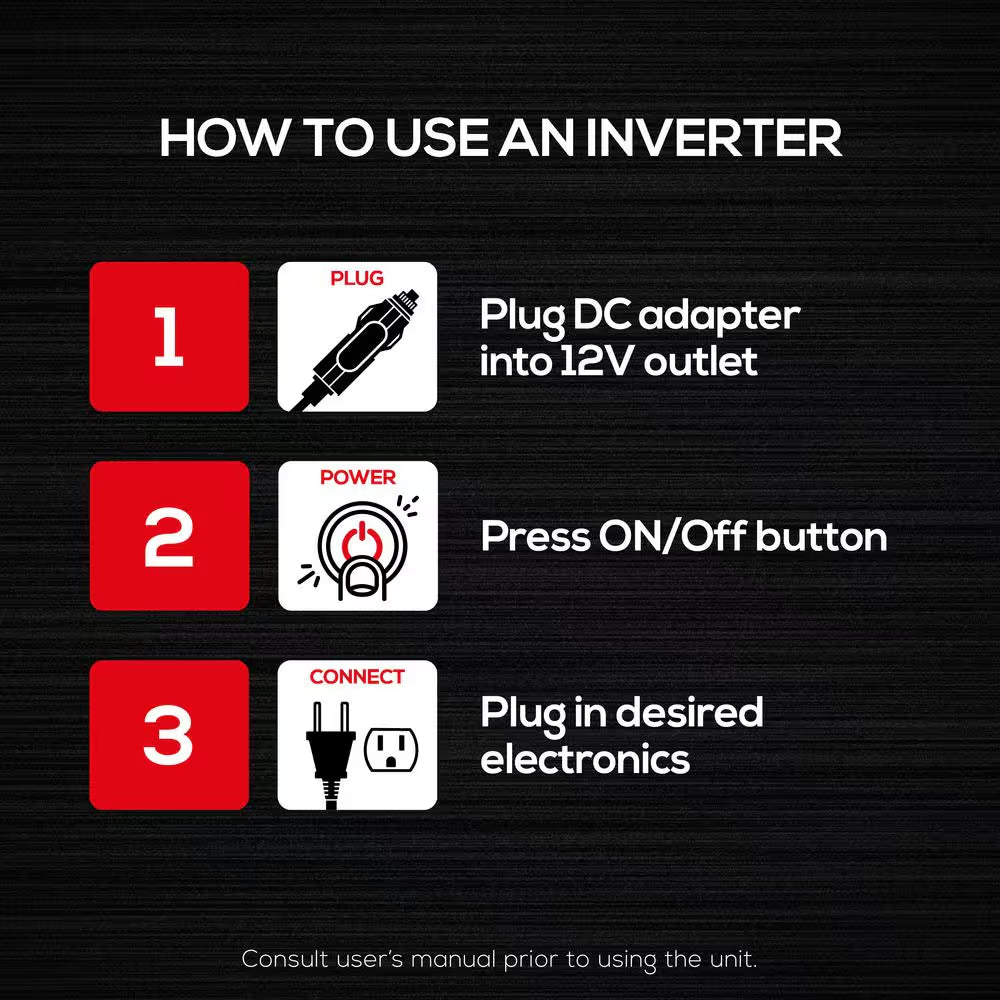 HOW TO USE AN INVERTER

1

PLUG

Plug DC adapter into 12V outlet

2

POWER

Press ON/Off button

3

CONNECT

Plug in desired electronics

Consult user's manual prior to using the unit.